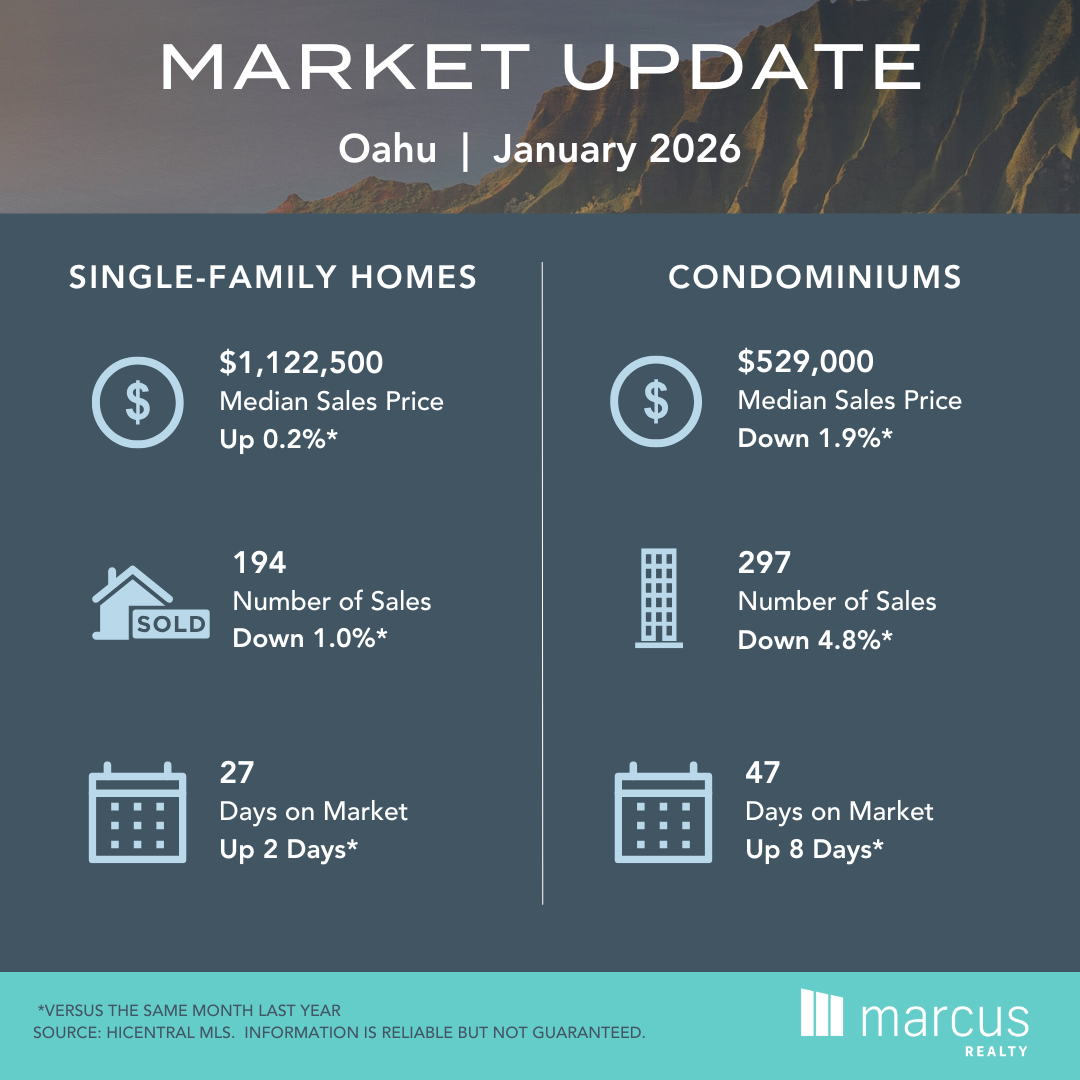 MARKET UPDATE

Oahu | January 2026

SINGLE-FAMILY HOMES

$1,122,500
Median Sales Price
Up 0.2%*

SOLD

194
Number of Sales
Down 1.0%*

27
Days on Market
Up 2 Days*

CONDOMINIUMS

$529,000
Median Sales Price
Down 1.9%*

297
Number of Sales
Down 4.8%*

47
Days on Market
Up 8 Days*

*VERSUS THE SAME MONTH LAST YEAR
SOURCE: HICENTRAL MLS. INFORMATION IS RELIABLE BUT NOT GUARANTEED.

marcus
REALTY